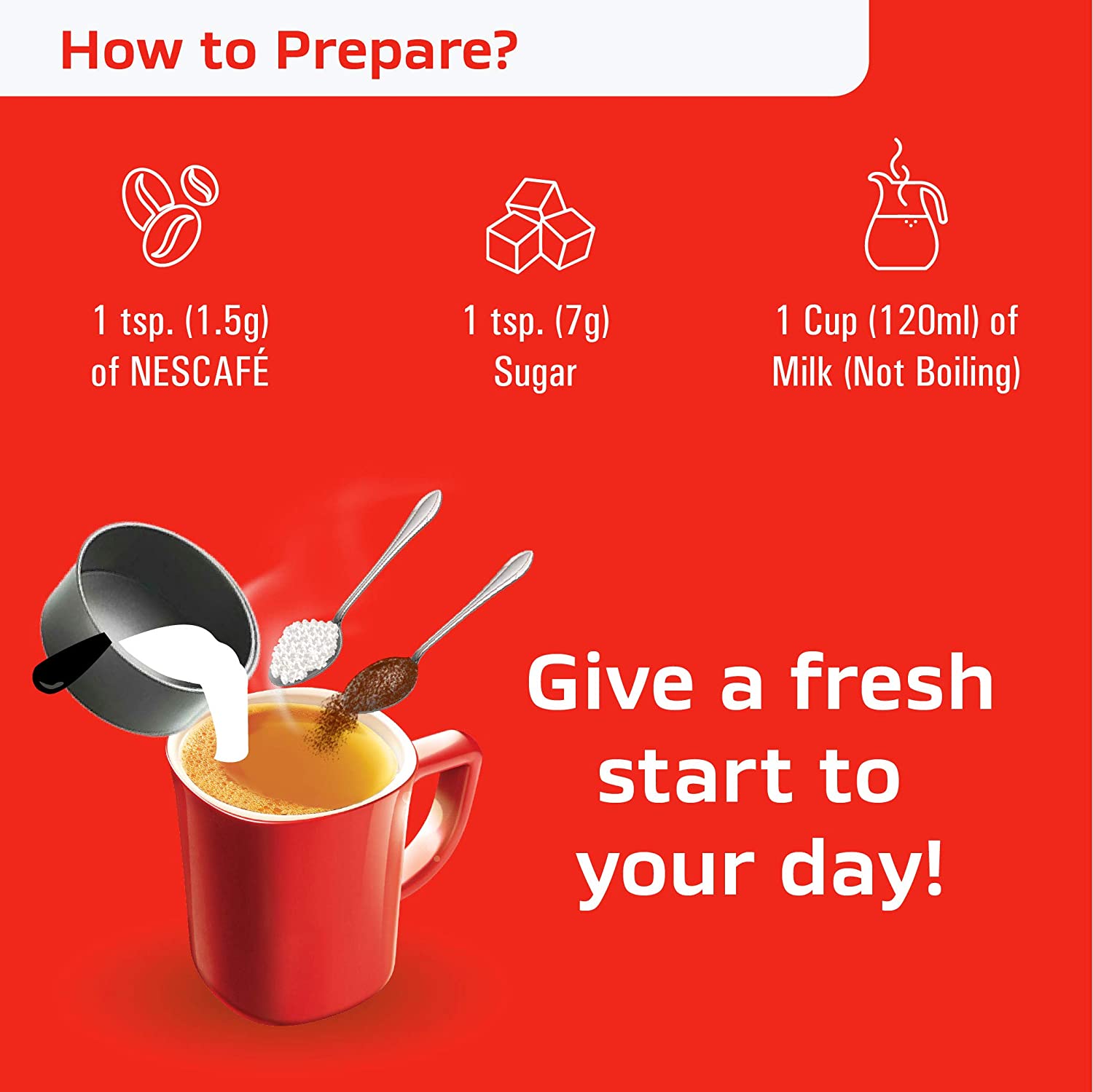 How to Prepare?

1 tsp. (1.5g) of NESCAFÉ

1 tsp. (7g) Sugar

1 Cup (120ml) of Milk (Not Boiling)

Give a fresh start to your day!